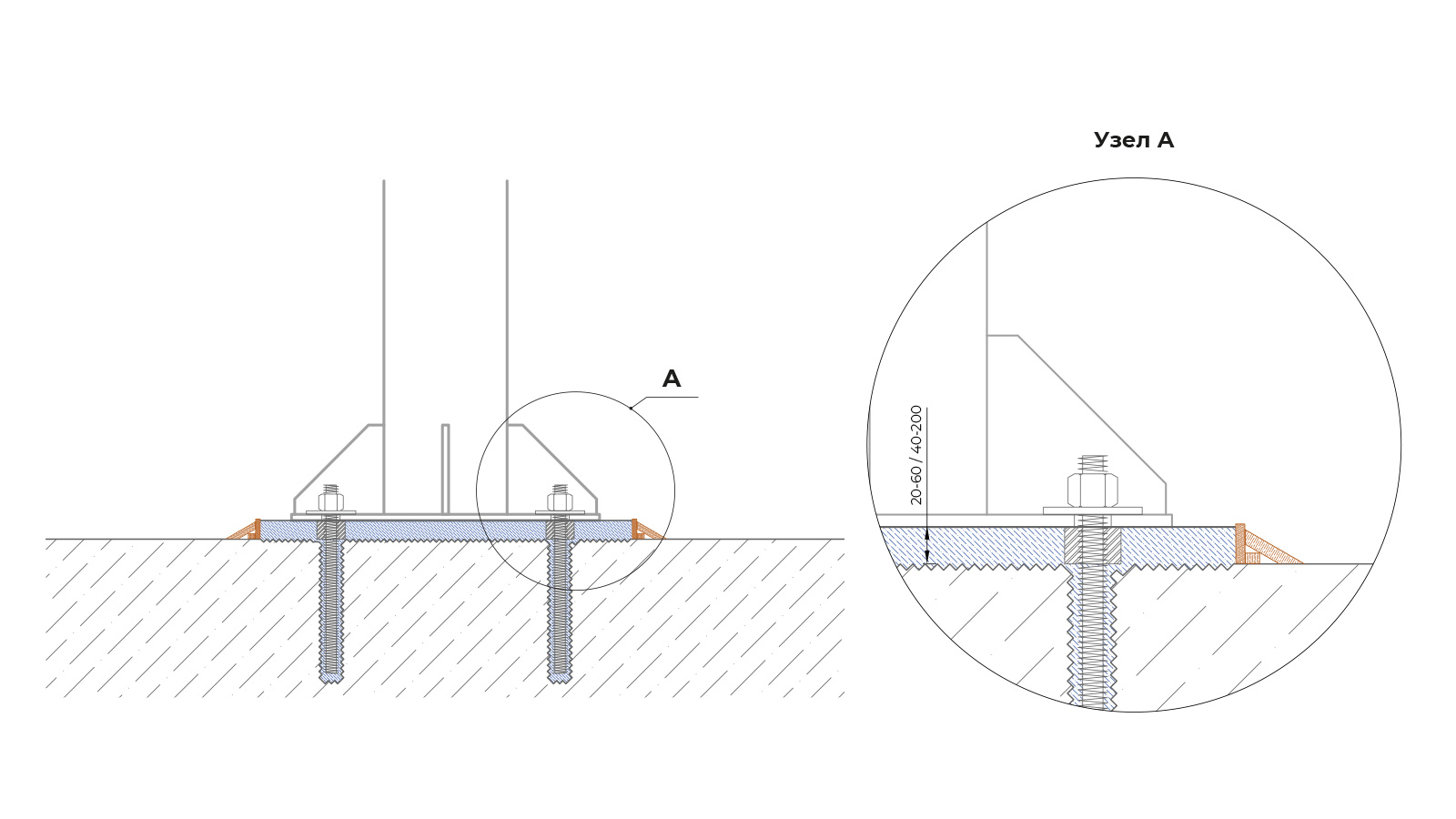 A

Узел А

20-60 / 40-200